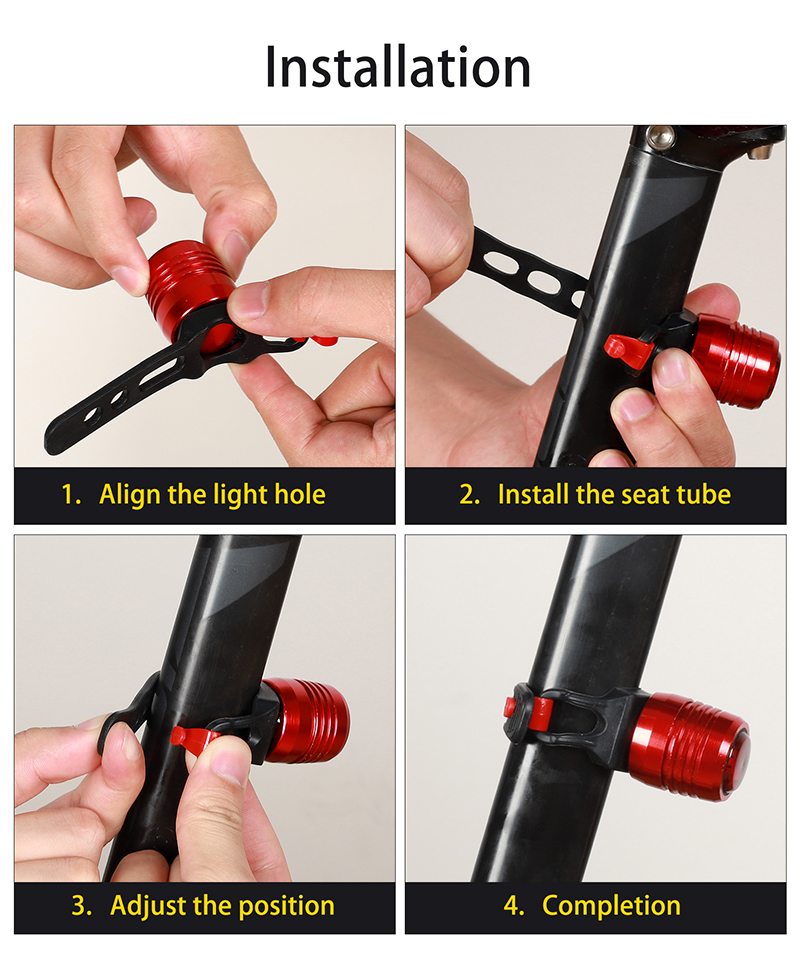 Installation

1. Align the light hole

2. Install the seat tube

3. Adjust the position

4. Completion