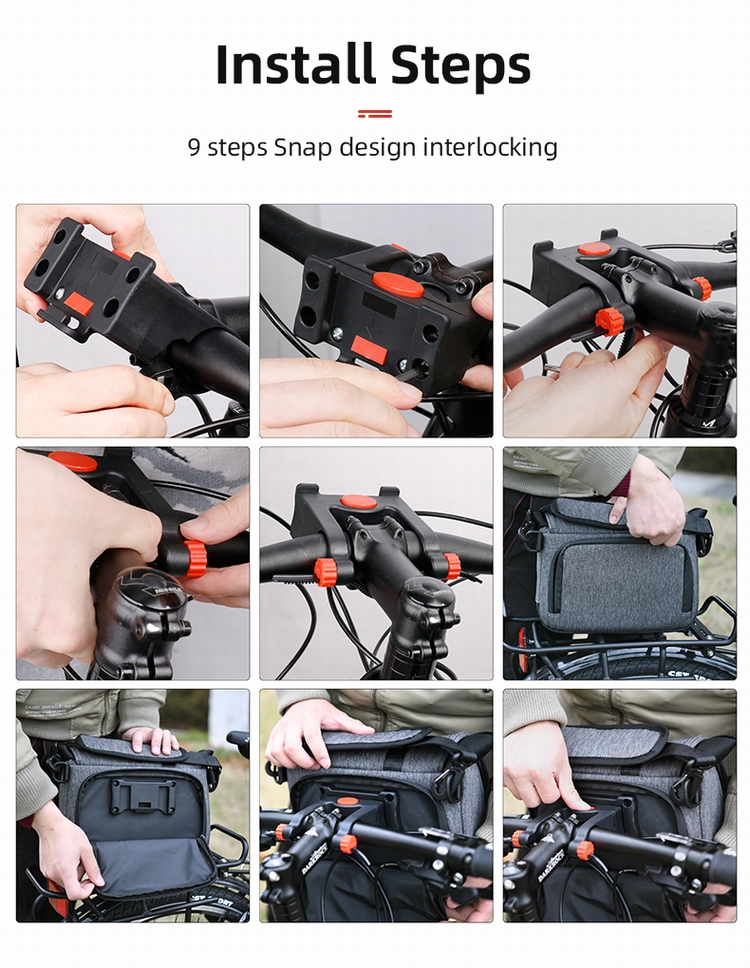 Install Steps

9 steps Snap design interlocking