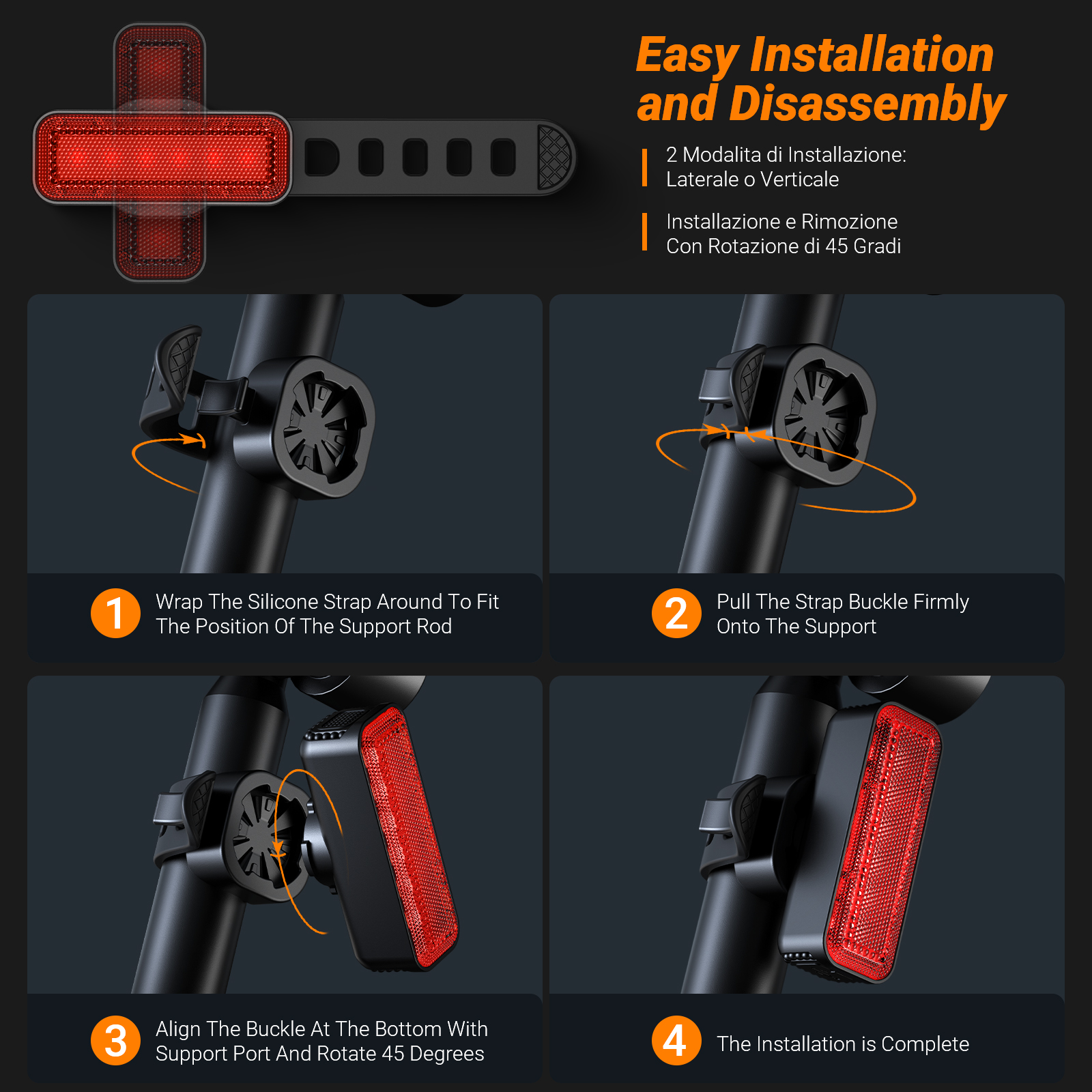 Easy Installation and Disassembly

2 Modalita di Installazione: Laterale o Verticale

Installazione e Rimozione Con Rotazione di 45 Gradi

1 Wrap The Silicone Strap Around To Fit The Position Of The Support Rod

2 Pull The Strap Buckle Firmly Onto The Support

3 Align The Buckle At The Bottom With Support Port And Rotate 45 Degrees

4 The Installation is Complete